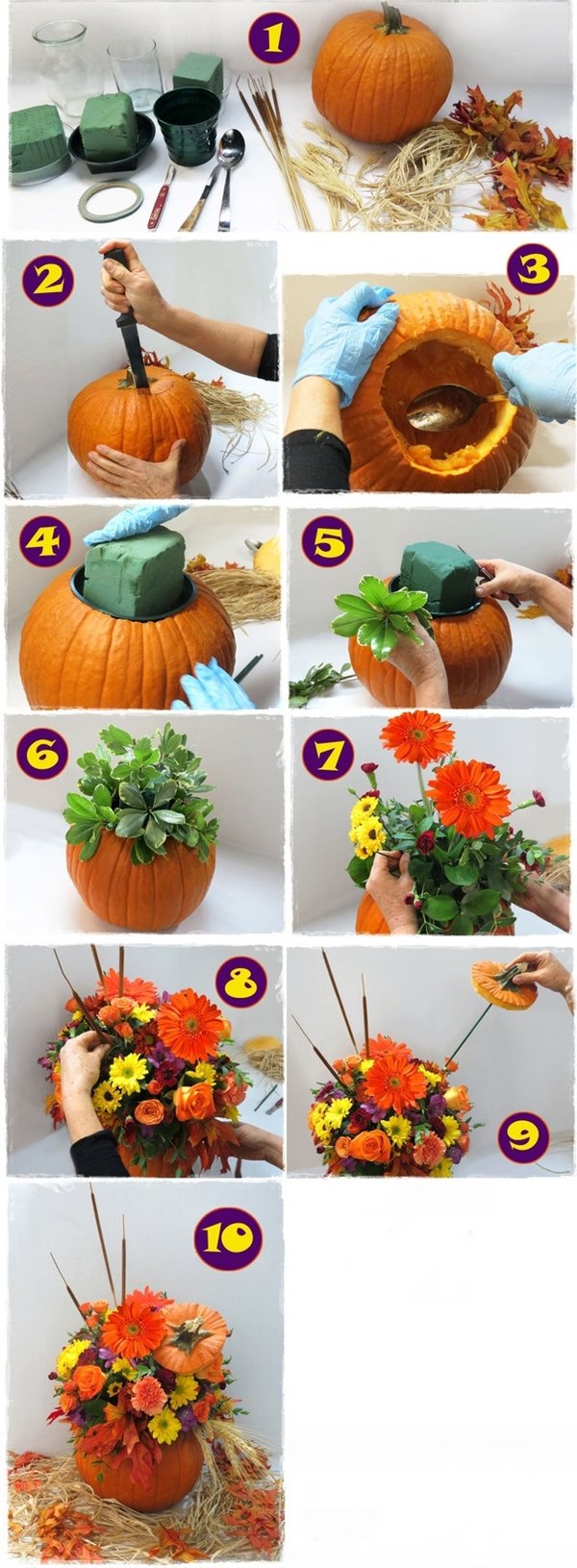 1

2

3

4

5

6

7

8

9

10